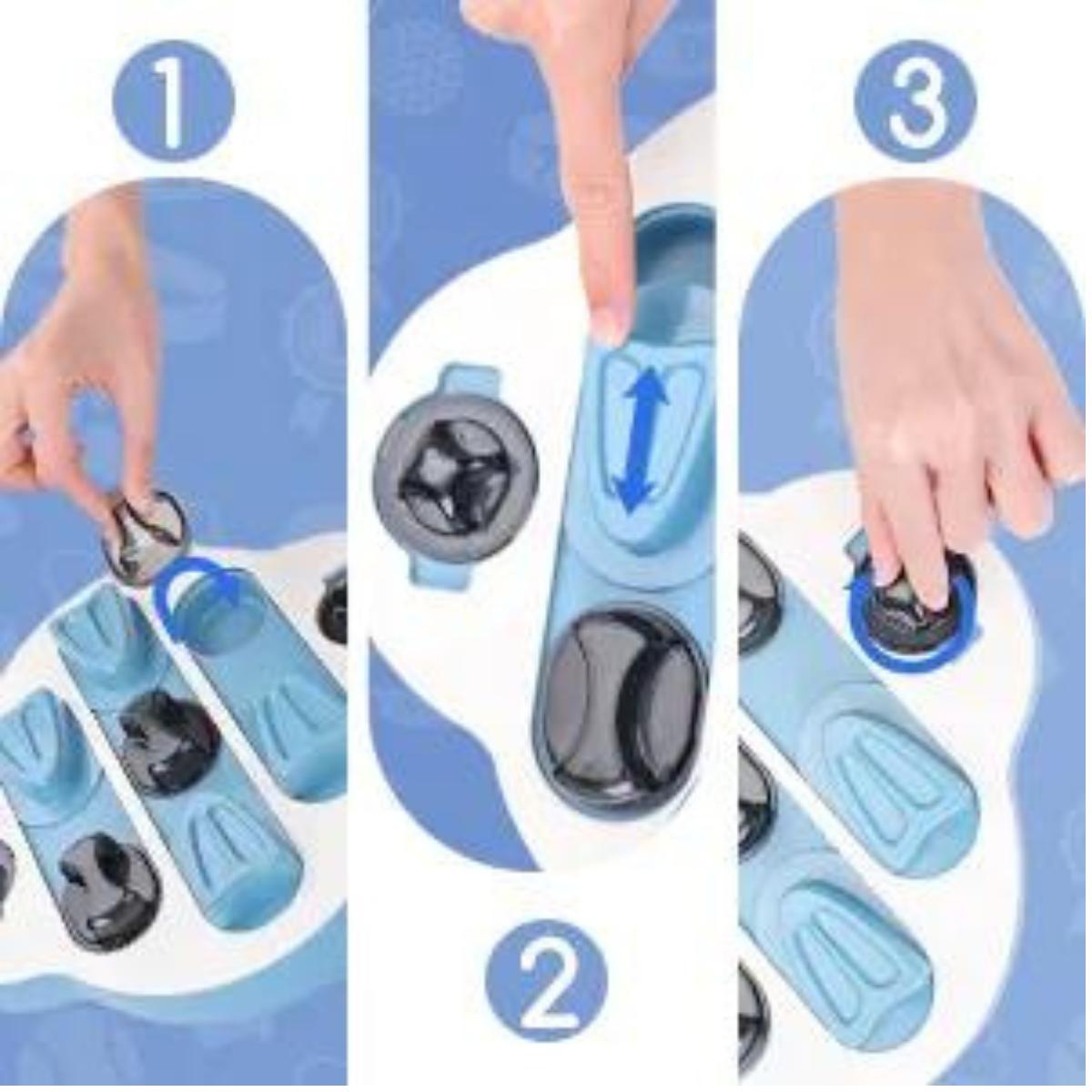 1

2

3